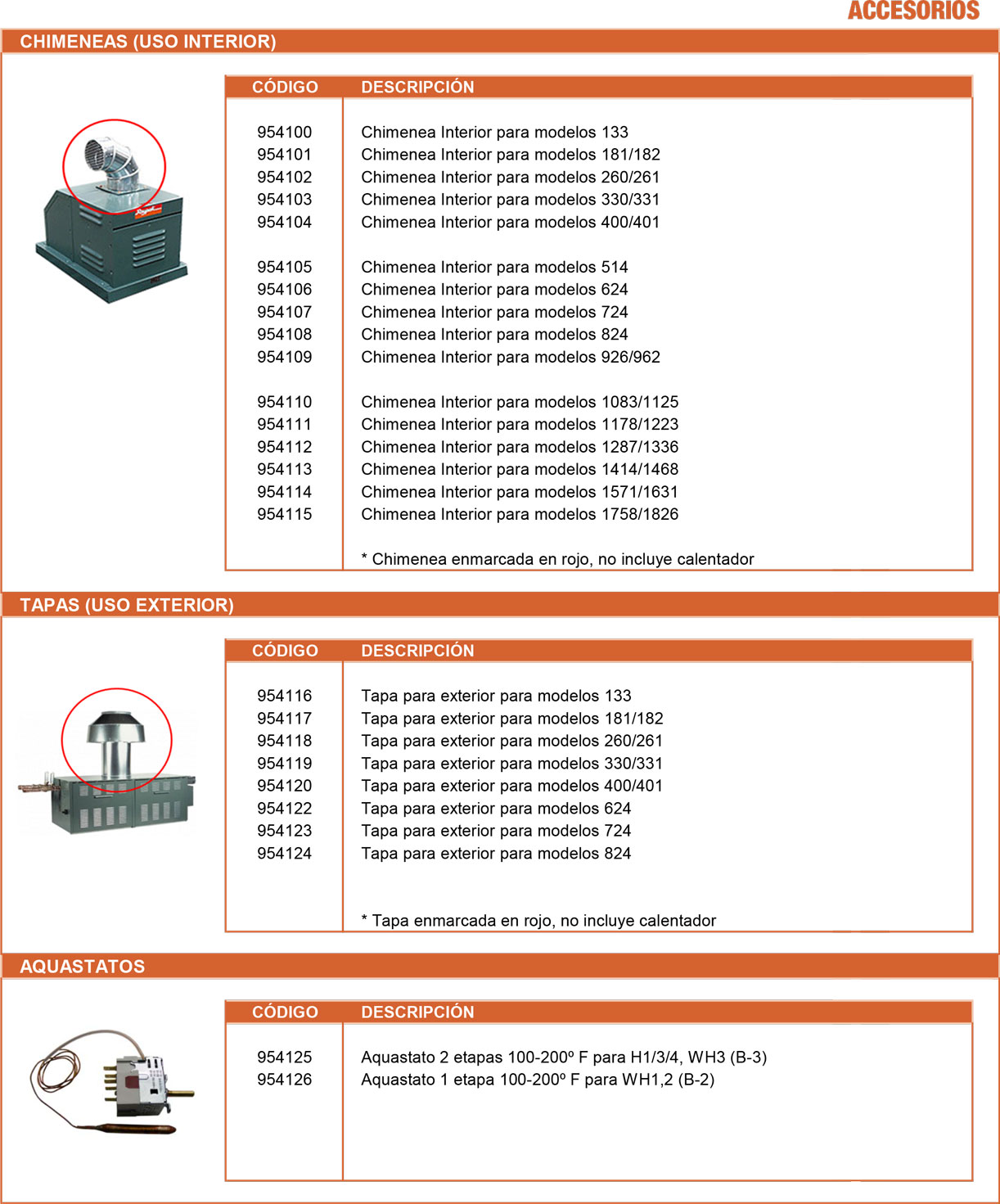 ACCESORIOS

CHIMENEAS (USO INTERIOR)

| CÓDIGO | DESCRIPCIÓN |
|---|---|
| 954100 | Chimenea Interior para modelos 133 |
| 954101 | Chimenea Interior para modelos 181/182 |
| 954102 | Chimenea Interior para modelos 260/261 |
| 954103 | Chimenea Interior para modelos 330/331 |
| 954104 | Chimenea Interior para modelos 400/401 |
| 954105 | Chimenea Interior para modelos 514 |
| 954106 | Chimenea Interior para modelos 624 |
| 954107 | Chimenea Interior para modelos 724 |
| 954108 | Chimenea Interior para modelos 824 |
| 954109 | Chimenea Interior para modelos 926/962 |
| 954110 | Chimenea Interior para modelos 1083/1125 |
| 954111 | Chimenea Interior para modelos 1178/1223 |
| 954112 | Chimenea Interior para modelos 1287/1336 |
| 954113 | Chimenea Interior para modelos 1414/1468 |
| 954114 | Chimenea Interior para modelos 1571/1631 |
| 954115 | Chimenea Interior para modelos 1758/1826 |
| | * Chimenea enmarcada en rojo, no incluye calentador |

TAPAS (USO EXTERIOR)

| CÓDIGO | DESCRIPCIÓN |
|---|---|
| 954116 | Tapa para exterior para modelos 133 |
| 954117 | Tapa para exterior para modelos 181/182 |
| 954118 | Tapa para exterior para modelos 260/261 |
| 954119 | Tapa para exterior para modelos 330/331 |
| 954120 | Tapa para exterior para modelos 400/401 |
| 954122 | Tapa para exterior para modelos 624 |
| 954123 | Tapa para exterior para modelos 724 |
| 954124 | Tapa para exterior para modelos 824 |
| | * Tapa enmarcada en rojo, no incluye calentador |

AQUASTATOS

| CÓDIGO | DESCRIPCIÓN |
|---|---|
| 954125 | Aquastato 2 etapas 100-200º F para H1/3/4, WH3 (B-3) |
| 954126 | Aquastato 1 etapa 100-200º F para WH1,2 (B-2) |